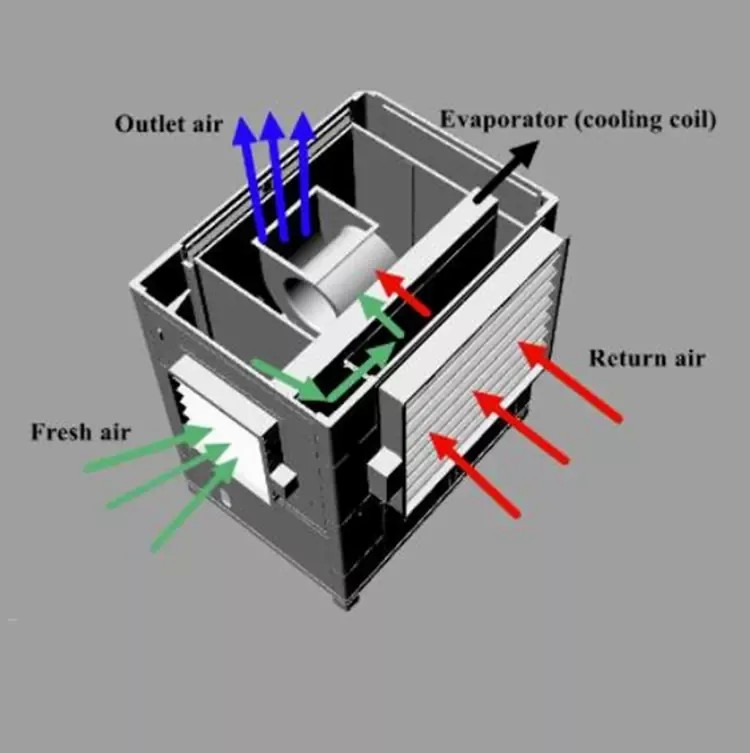 Outlet air

Evaporator (cooling coil)

Return air

Fresh air